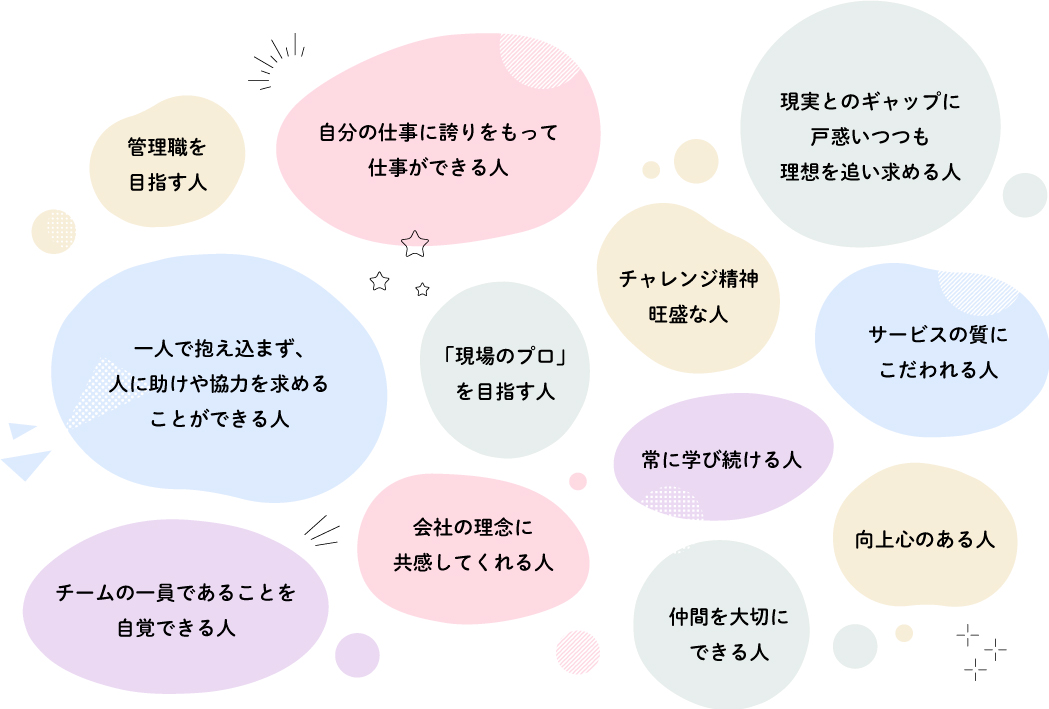 管理職を
目指す人

自分の仕事に誇りをもって
仕事ができる人

現実とのギャップに
戸惑いつつも
理想を追い求める人

チャレンジ精神
旺盛な人

一人で抱え込まず、
人に助けや協力を求める
ことができる人

「現場のプロ」
を目指す人

サービスの質に
こだわれる人

常に学び続ける人

会社の理念に
共感してくれる人

向上心のある人

チームの一員であることを
自覚できる人

仲間を大切に
できる人